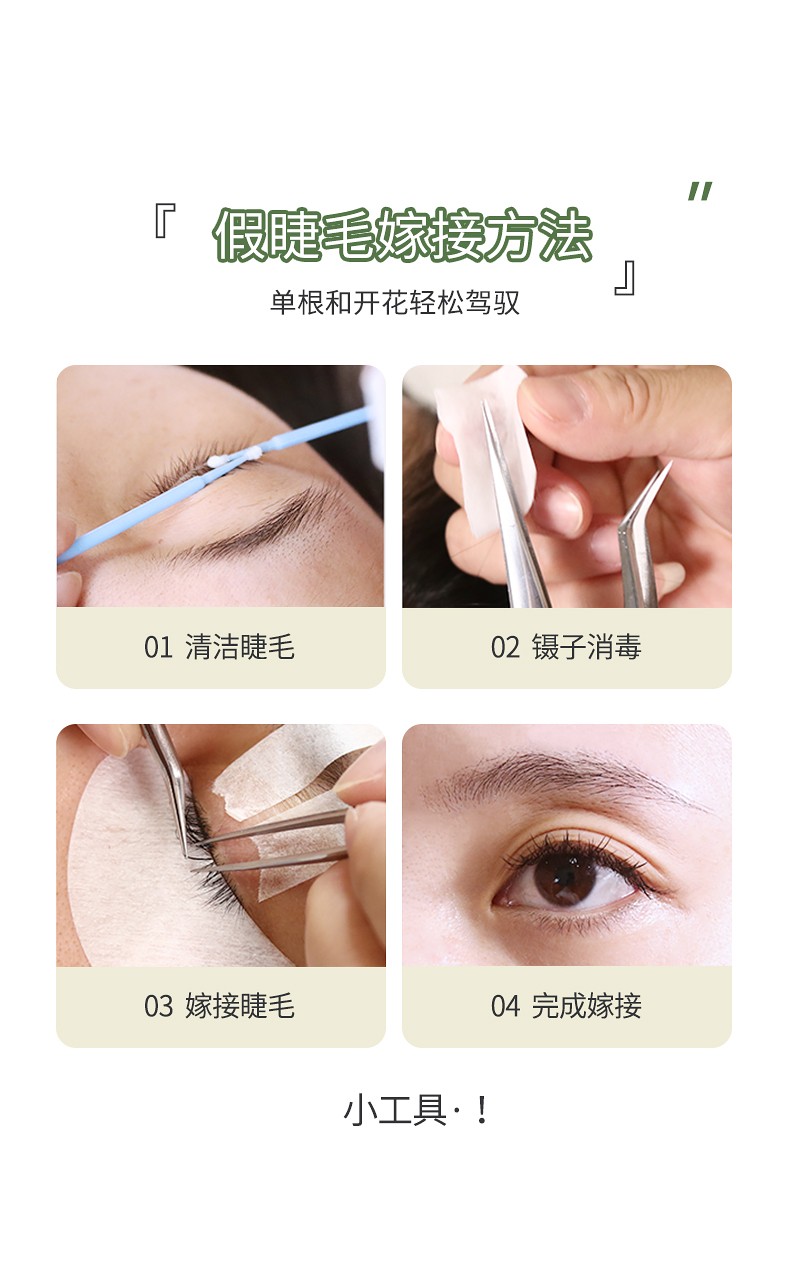 『 假睫毛嫁接方法 』

"

单根和开花轻松驾驭

01 清洁睫毛

02 镊子消毒

03 嫁接睫毛

04 完成嫁接

小工具·！